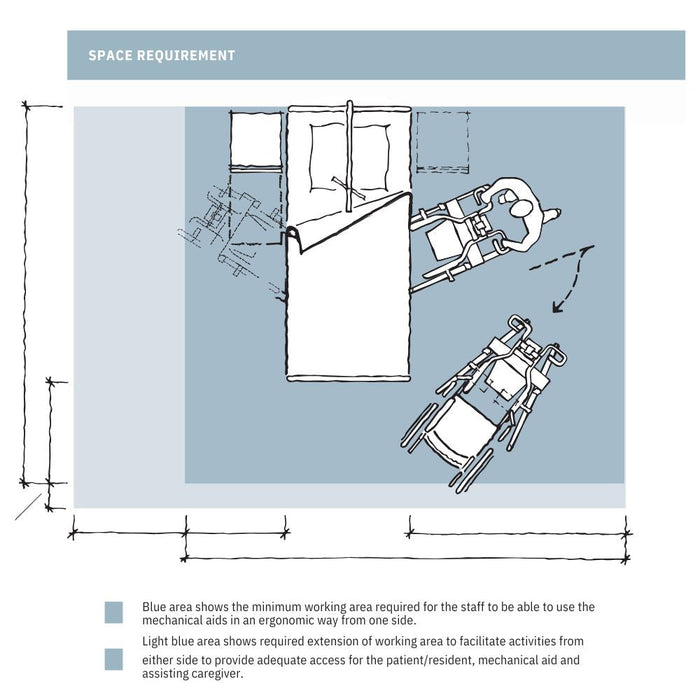 SPACE REQUIREMENT

Blue area shows the minimum working area required for the staff to be able to use the mechanical aids in an ergonomic way from one side.

Light blue area shows required extension of working area to facilitate activities from either side to provide adequate access for the patient/resident, mechanical aid and assisting caregiver.