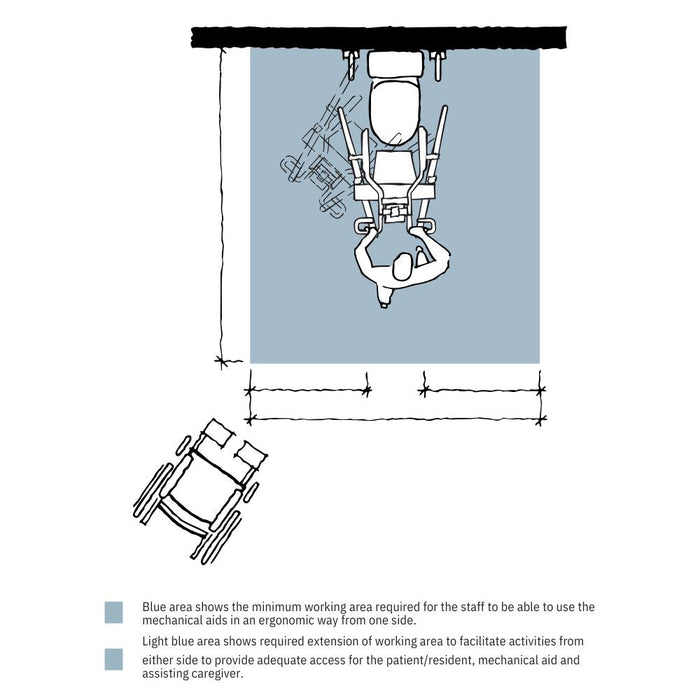 Blue area shows the minimum working area required for the staff to be able to use the mechanical aids in an ergonomic way from one side.

Light blue area shows required extension of working area to facilitate activities from either side to provide adequate access for the patient/resident, mechanical aid and assisting caregiver.