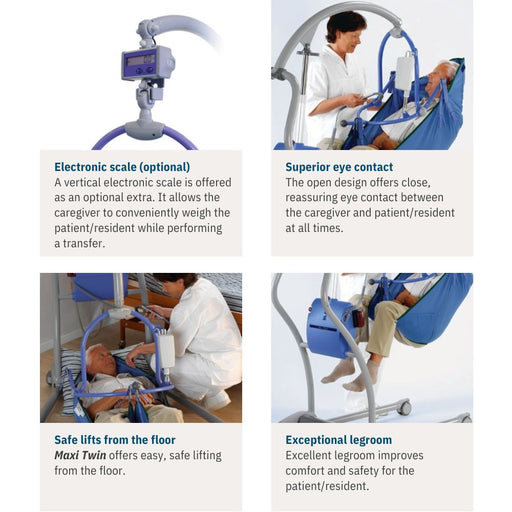 Electronic scale (optional)
A vertical electronic scale is offered as an optional extra. It allows the caregiver to conveniently weigh the patient/resident while performing a transfer.

Superior eye contact
The open design offers close, reassuring eye contact between the caregiver and patient/resident at all times.

Safe lifts from the floor
Maxi Twin offers easy, safe lifting from the floor.

Exceptional legroom
Excellent legroom improves comfort and safety for the patient/resident.