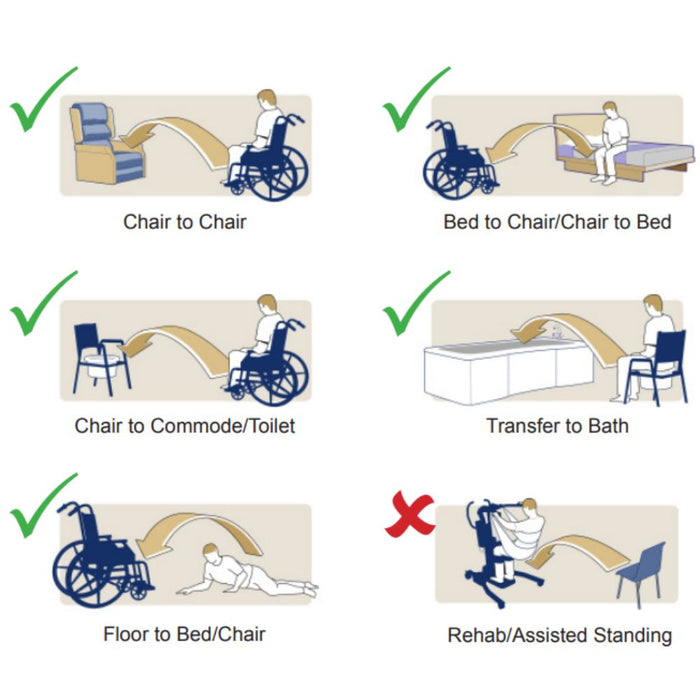 Chair to Chair

Bed to Chair/Chair to Bed

Chair to Commode/Toilet

Transfer to Bath

Floor to Bed/Chair

Rehab/Assisted Standing