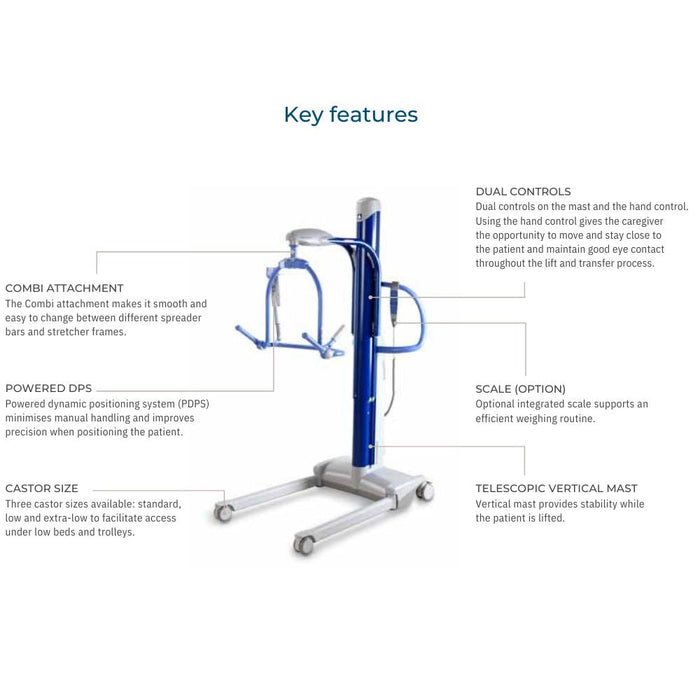 Key features

COMBI ATTACHMENT
The Combi attachment makes it smooth and easy to change between different spreader bars and stretcher frames.

POWERED DPS
Powered dynamic positioning system (PDPS) minimises manual handling and improves precision when positioning the patient.

CASTOR SIZE
Three castor sizes available: standard, low and extra-low to facilitate access under low beds and trolleys.

DUAL CONTROLS
Dual controls on the mast and the hand control. Using the hand control gives the caregiver the opportunity to move and stay close to the patient and maintain good eye contact throughout the lift and transfer process.

SCALE (OPTION)
Optional integrated scale supports an efficient weighing routine.

TELESCOPIC VERTICAL MAST
Vertical mast provides stability while the patient is lifted.