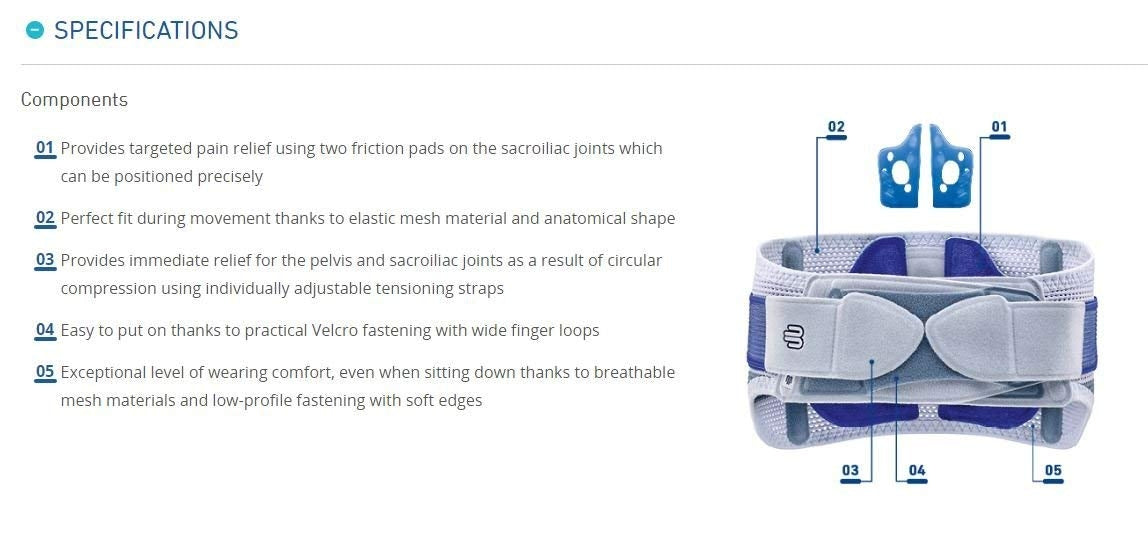 SPECIFICATIONS

Components

01 Provides targeted pain relief using two friction pads on the sacroiliac joints which can be positioned precisely

02 Perfect fit during movement thanks to elastic mesh material and anatomical shape

03 Provides immediate relief for the pelvis and sacroiliac joints as a result of circular compression using individually adjustable tensioning straps

04 Easy to put on thanks to practical Velcro fastening with wide finger loops

05 Exceptional level of wearing comfort, even when sitting down thanks to breathable mesh materials and low-profile fastening with soft edges

02

01

03

04

05